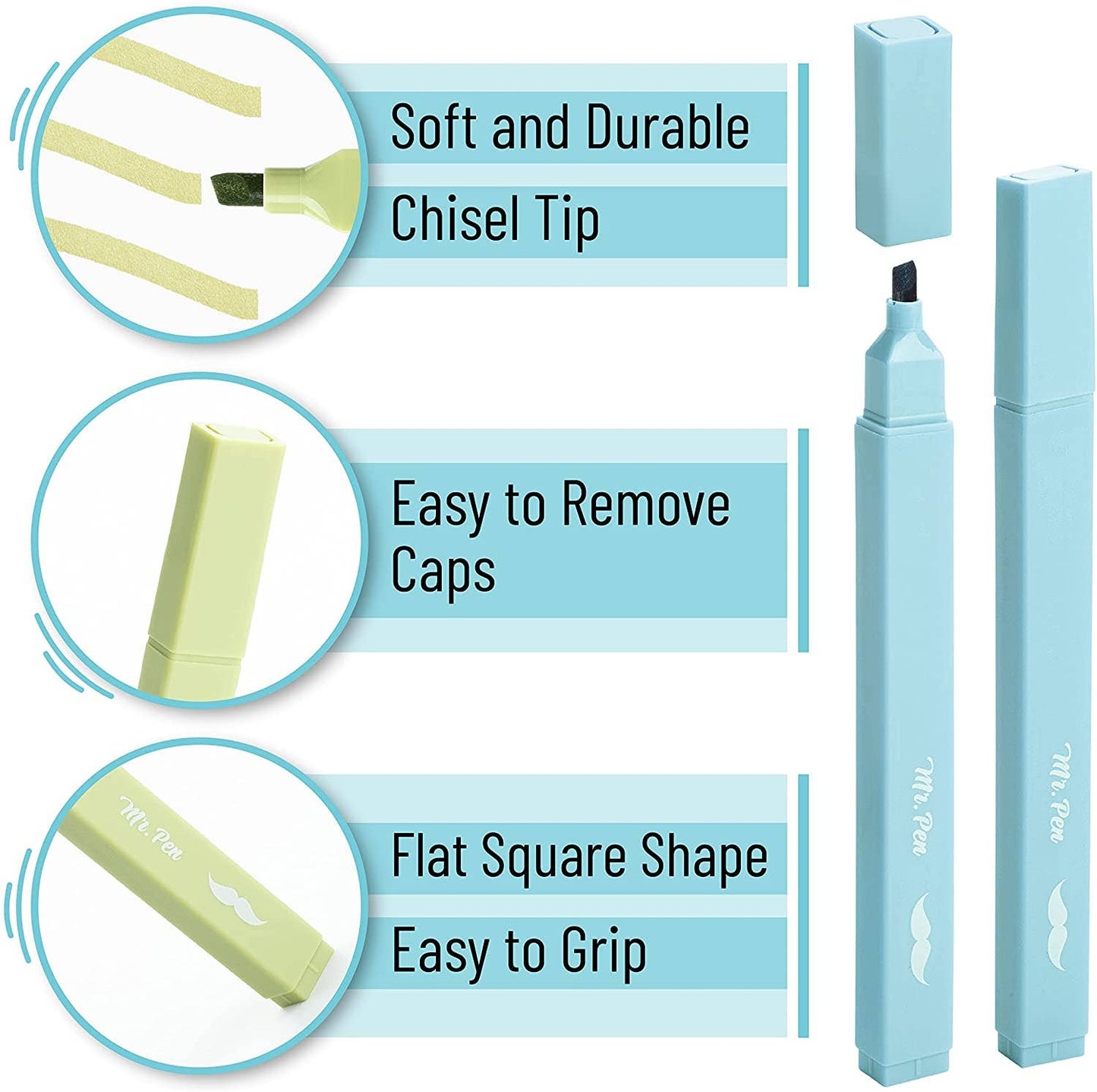 Soft and Durable
Chisel Tip

Easy to Remove
Caps

Mr. Pen

Flat Square Shape
Easy to Grip

Mr. Pen

Mr. Pen